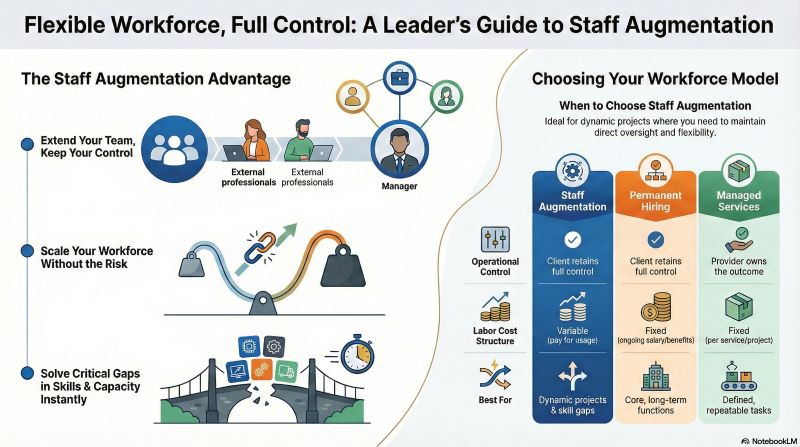 Flexible Workforce, Full Control: A Leader's Guide to Staff Augmentation

The Staff Augmentation Advantage

Extend Your Team, Keep Your Control

External professionals

External professionals

Manager

Scale Your Workforce Without the Risk

Solve Critical Gaps in Skills & Capacity Instantly

Choosing Your Workforce Model

When to Choose Staff Augmentation

Ideal for dynamic projects where you need to maintain direct oversight and flexibility.

| | Staff Augmentation | Permanent Hiring | Managed Services |
|---|---|---|---|
| Operational Control | Client retains full control | Client retains full control | Provider owns the outcome |
| Labor Cost Structure | Variable (pay for usage) | Fixed (ongoing salary/benefits) | Fixed (per service/project) |
| Best For | Dynamic projects & skill gaps | Core, long-term functions | Defined, repeatable tasks |

NotebookLM